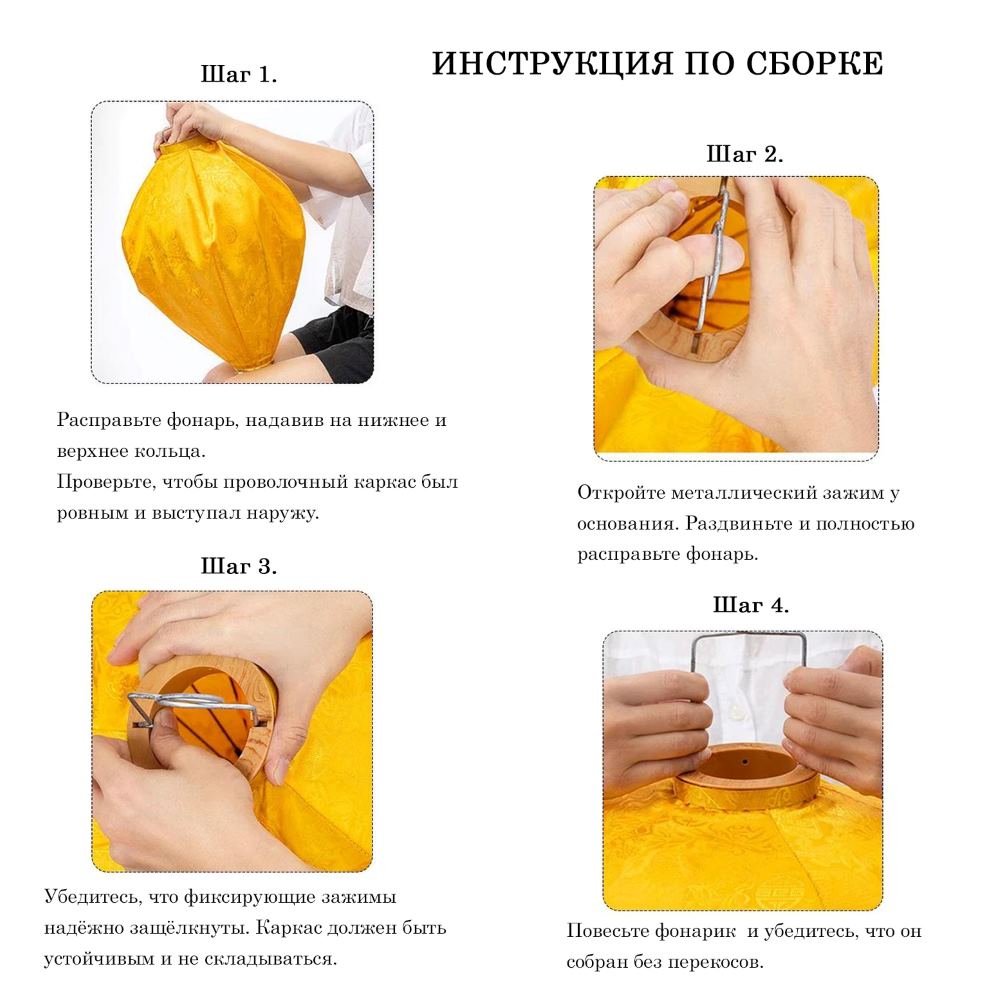 ИНСТРУКЦИЯ ПО СБОРКЕ

Шаг 1.

Расправьте фонарь, надавив на нижнее и верхнее кольца.
Проверьте, чтобы проволочный каркас был ровным и выступал наружу.

Шаг 2.

Откройте металлический зажим у основания. Раздвиньте и полностью расправьте фонарь.

Шаг 3.

Убедитесь, что фиксирующие зажимы надёжно защёлкнуты. Каркас должен быть устойчивым и не складываться.

Шаг 4.

Повесьте фонарик и убедитесь, что он собран без перекосов.